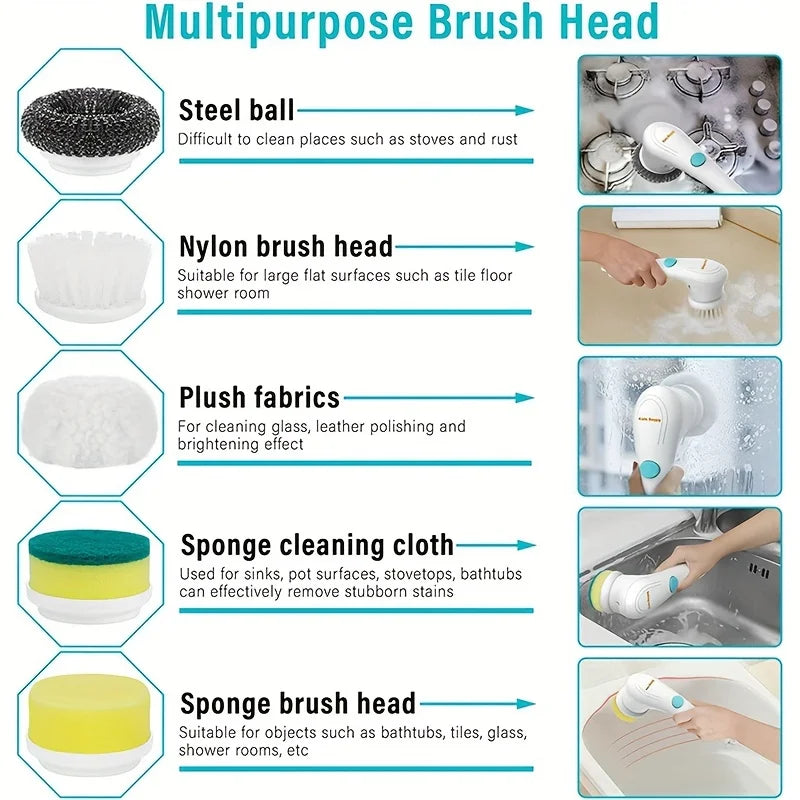 Multipurpose Brush Head

Steel ball
Difficult to clean places such as stoves and rust

Nylon brush head
Suitable for large flat surfaces such as tile floor shower room

Plush fabrics
For cleaning glass, leather polishing and brightening effect

Sponge cleaning cloth
Used for sinks, pot surfaces, stovetops, bathtubs can effectively remove stubborn stains

Sponge brush head
Suitable for objects such as bathtubs, tiles, glass, shower rooms, etc