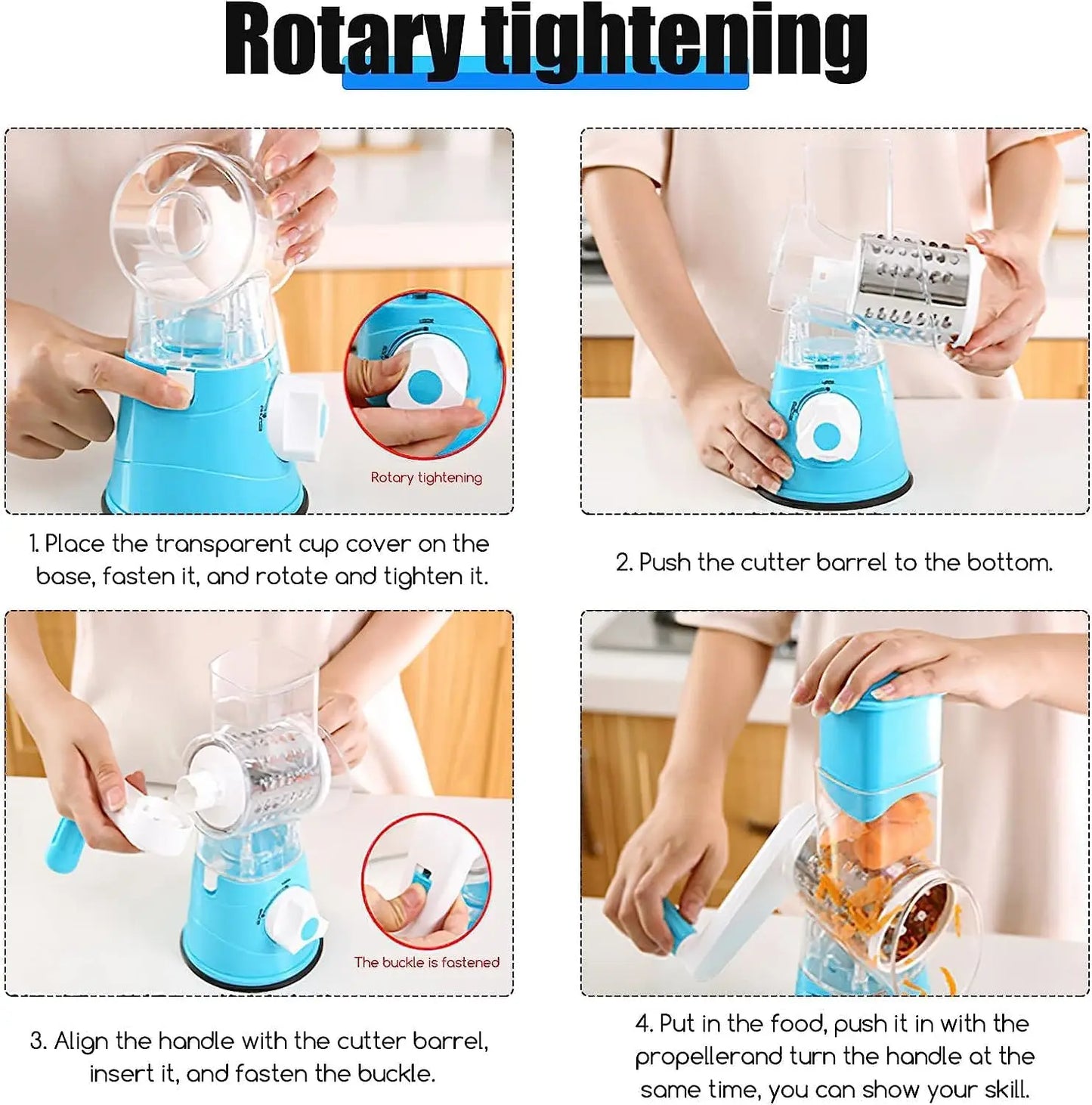 Rotary tightening

Rotary tightening

1. Place the transparent cup cover on the base, fasten it, and rotate and tighten it.

2. Push the cutter barrel to the bottom.

The buckle is fastened

3. Align the handle with the cutter barrel, insert it, and fasten the buckle.

4. Put in the food, push it in with the propellerand turn the handle at the same time, you can show your skill.