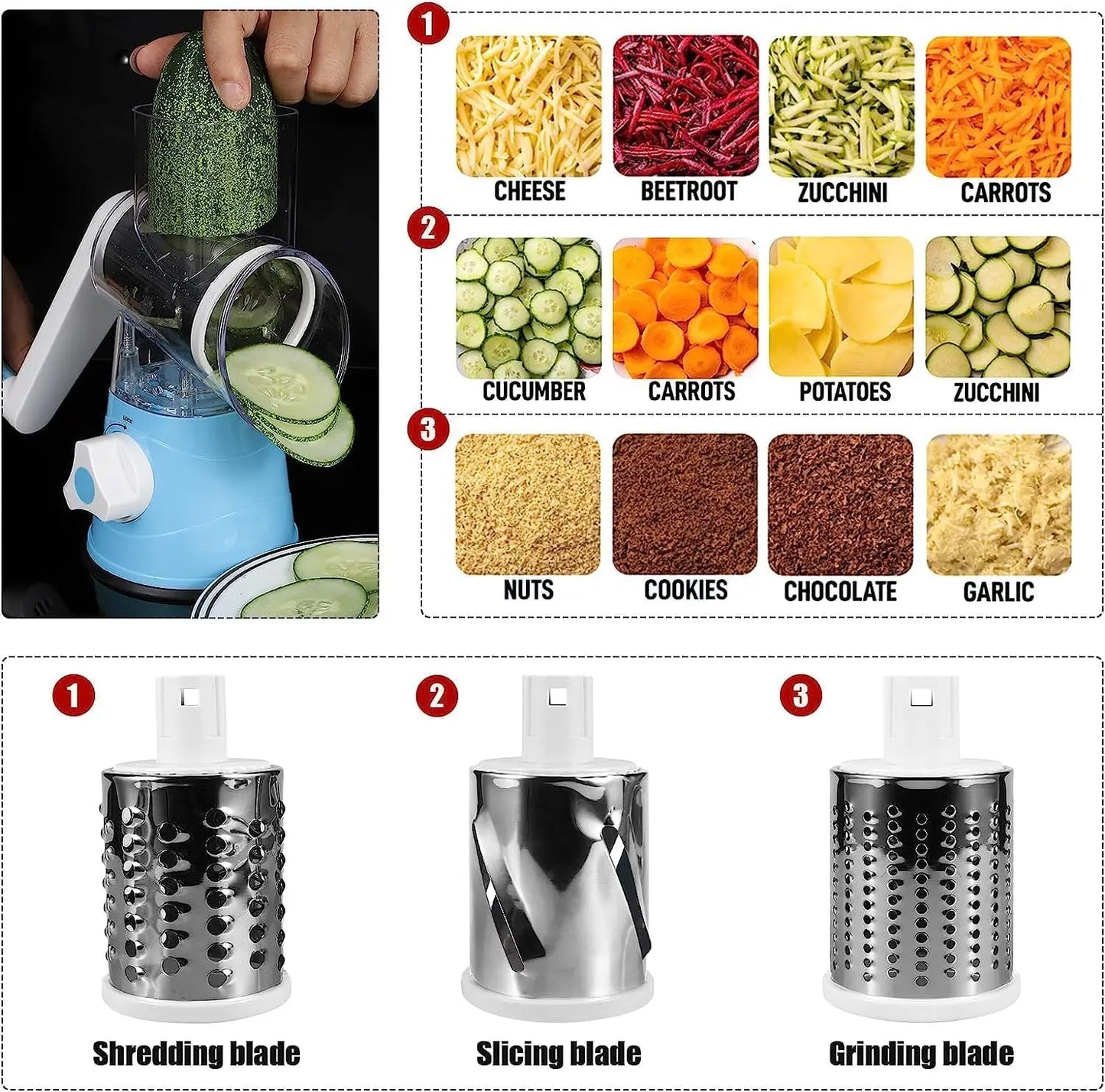 LOCK

1
CHEESE BEETROOT ZUCCHINI CARROTS

2
CUCUMBER CARROTS POTATOES ZUCCHINI

3
NUTS COOKIES CHOCOLATE GARLIC

1
Shredding blade

2
Slicing blade

3
Grinding blade